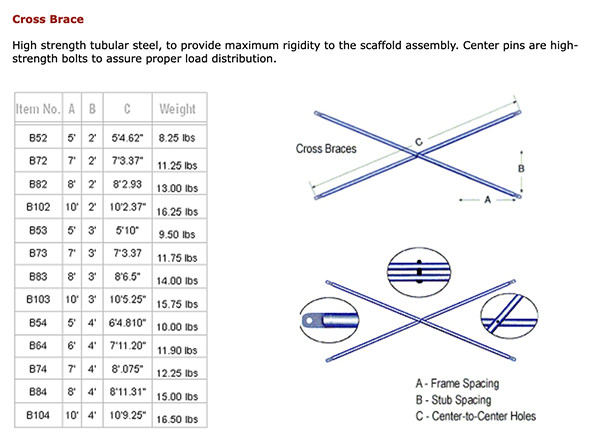 Cross Brace

High strength tubular steel, to provide maximum rigidity to the scaffold assembly. Center pins are high-strength bolts to assure proper load distribution.

| Item No. | A | B | C | Weight |
|---|---|---|---|---|
| B52 | 5' | 2' | 5'4.62" | 8.25 lbs |
| B72 | 7' | 2' | 7'3.37" | 11.25 lbs |
| B82 | 8' | 2' | 8'2.93 | 13.00 lbs |
| B102 | 10' | 2' | 10'2.37" | 16.25 lbs |
| B53 | 5' | 3' | 5'10" | 9.50 lbs |
| B73 | 7' | 3' | 7'3.37 | 11.75 lbs |
| B83 | 8' | 3' | 8'6.5" | 14.00 lbs |
| B103 | 10' | 3' | 10'5.25" | 15.75 lbs |
| B54 | 5' | 4' | 6'4.810" | 10.00 lbs |
| B64 | 6' | 4' | 7'11.20" | 11.90 lbs |
| B74 | 7' | 4' | 8'.075" | 12.25 lbs |
| B84 | 8' | 4' | 8'11.31" | 15.00 lbs |
| B104 | 10' | 4' | 10'9.25" | 16.50 lbs |

Cross Braces
C
B
A

A - Frame Spacing
B - Stub Spacing
C - Center-to-Center Holes